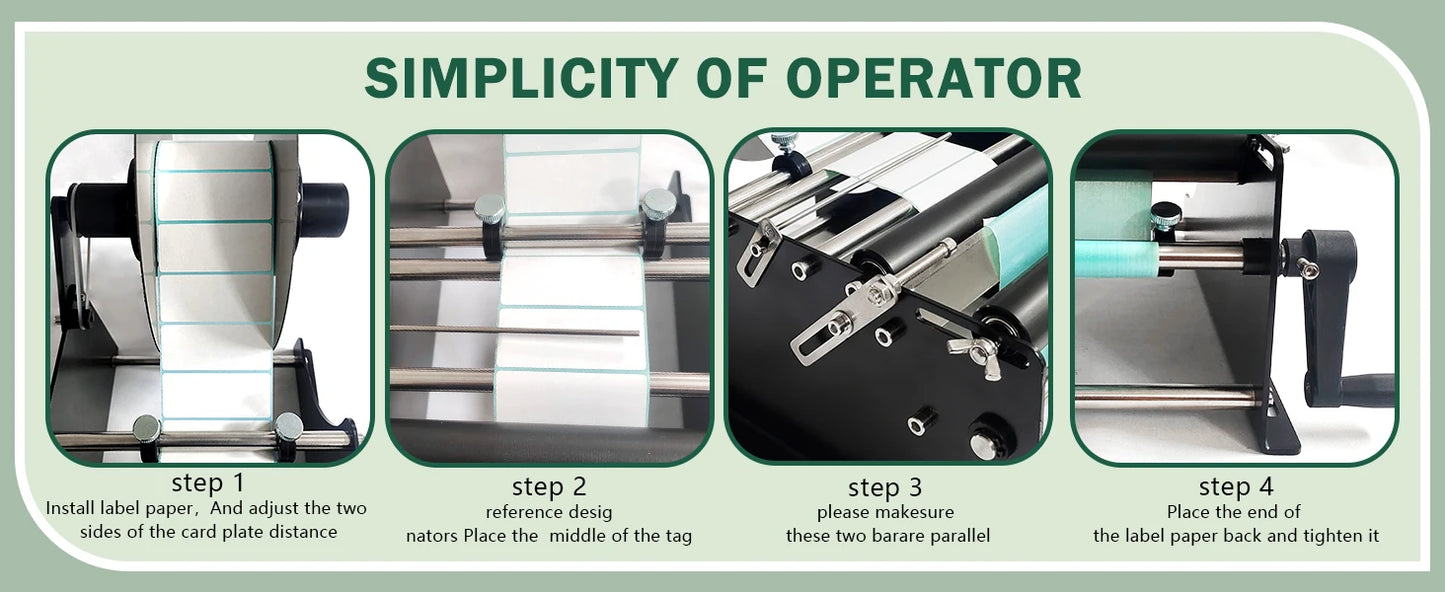 SIMPLICITY OF OPERATOR

step 1
Install label paper, And adjust the two sides of the card plate distance

step 2
reference desig nators Place the middle of the tag

step 3
please makesure these two barare parallel

step 4
Place the end of the label paper back and tighten it