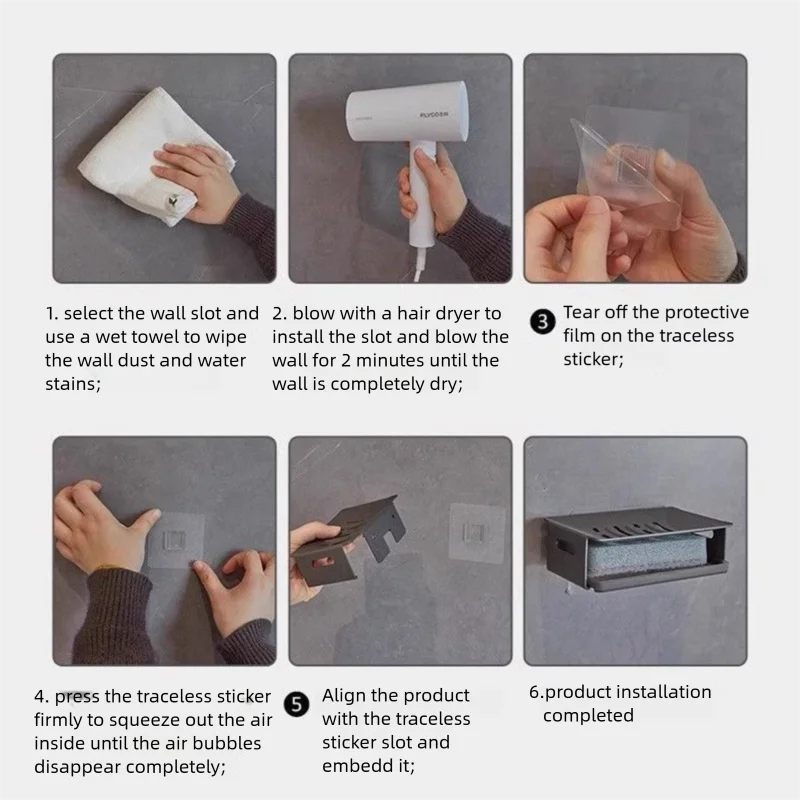 FLYCO

1. select the wall slot and use a wet towel to wipe the wall dust and water stains;

2. blow with a hair dryer to install the slot and blow the wall for 2 minutes until the wall is completely dry;

3 Tear off the protective film on the traceless sticker;

4. press the traceless sticker firmly to squeeze out the air inside until the air bubbles disappear completely;

5 Align the product with the traceless sticker slot and embedd it;

6.product installation completed