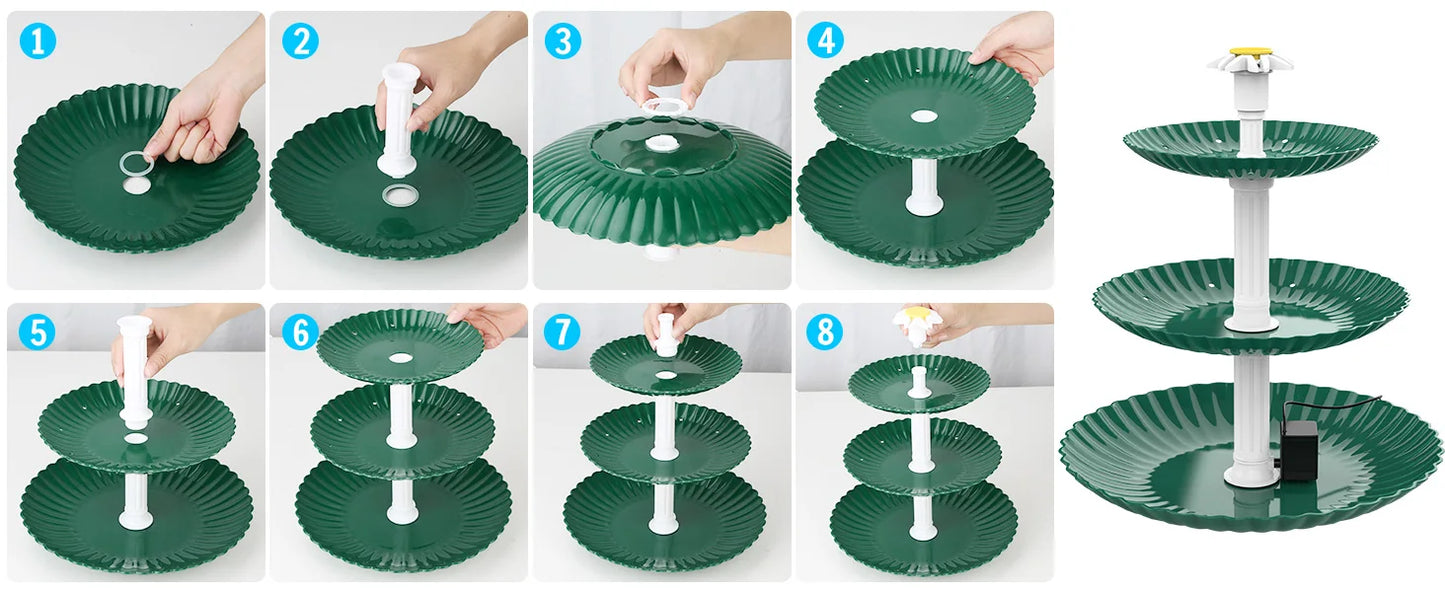 1
2
3
4
5
6
7
8