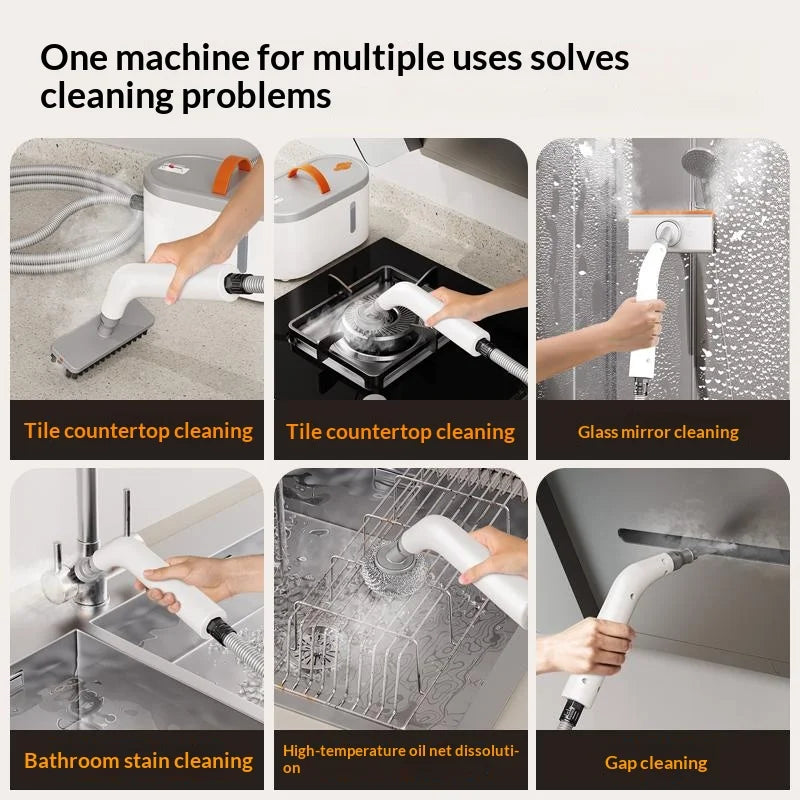 One machine for multiple uses solves cleaning problems

Tile countertop cleaning

Tile countertop cleaning

Glass mirror cleaning

Bathroom stain cleaning

High-temperature oil net dissolution

Gap cleaning