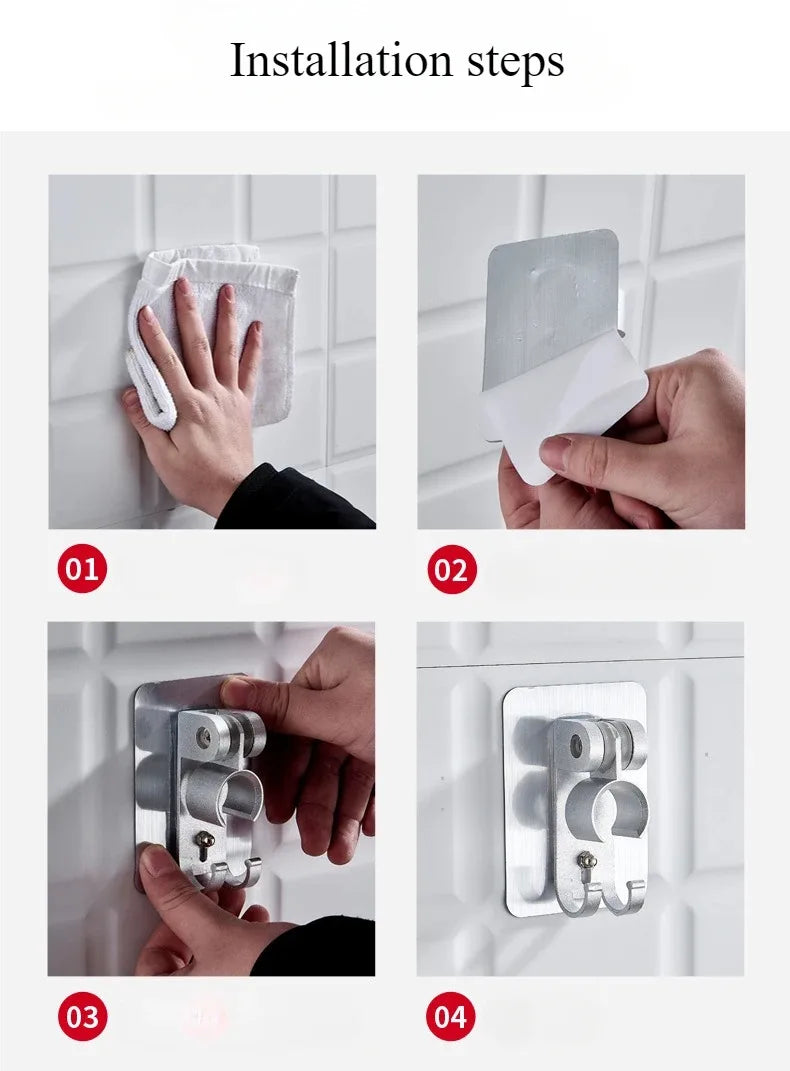 Installation steps

01

02

03

04