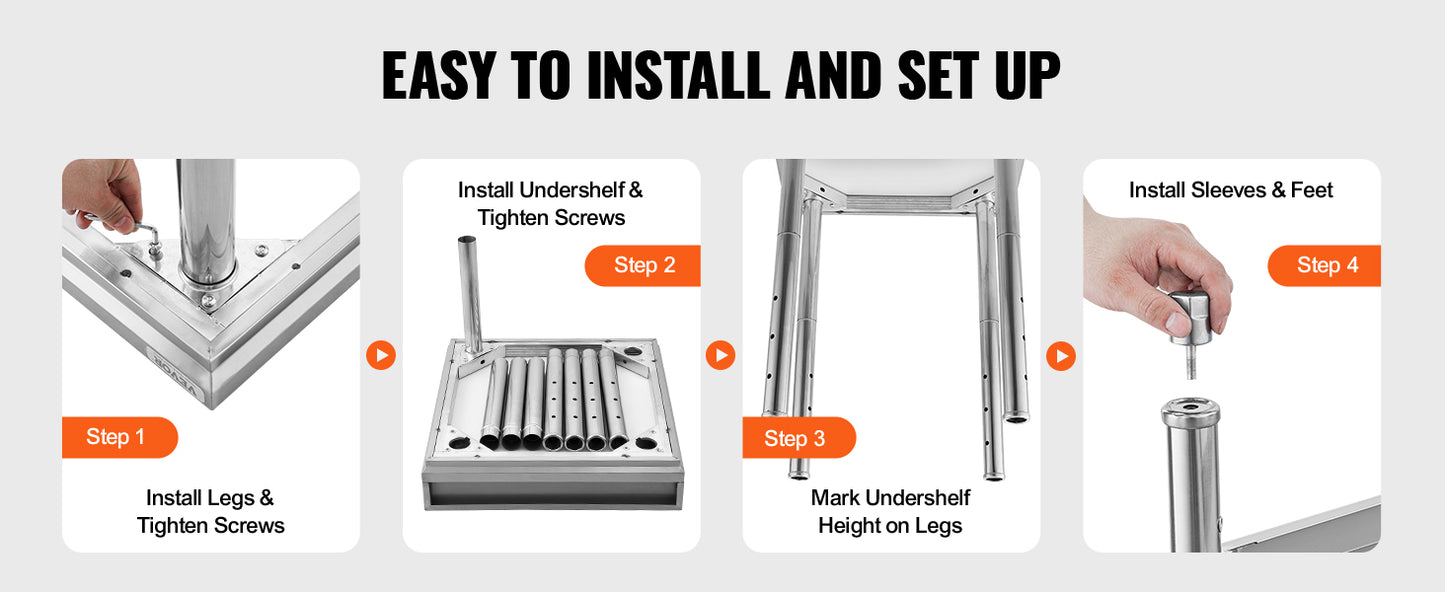 EASY TO INSTALL AND SET UP

VEVOR

Step 1

Install Legs & Tighten Screws

Install Undershelf & Tighten Screws

Step 2

Step 3

Mark Undershelf Height on Legs

Install Sleeves & Feet

Step 4